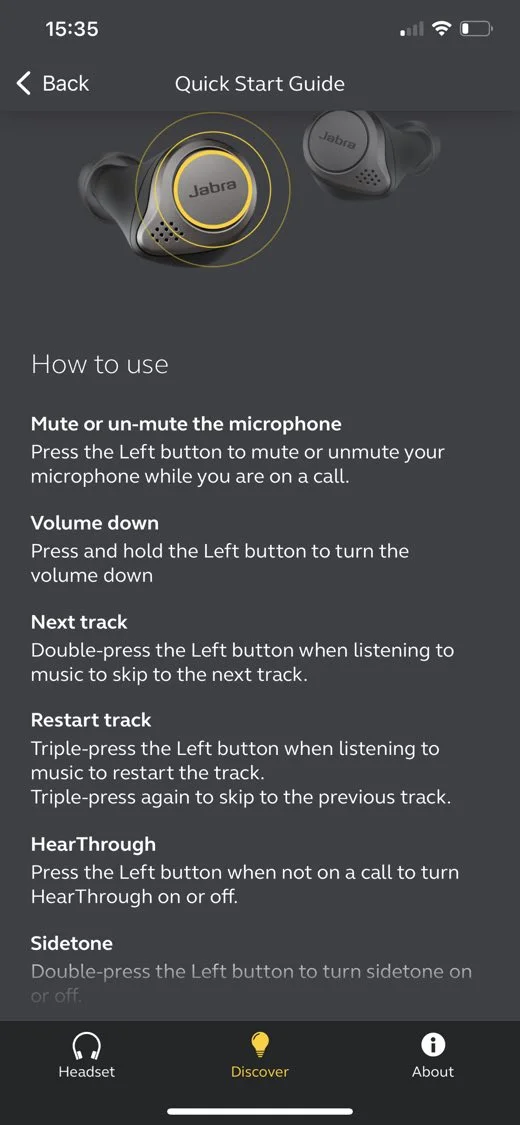 15:35

Back

Quick Start Guide

Jabra

Jabra

How to use

Mute or un-mute the microphone
Press the Left button to mute or unmute your microphone while you are on a call.

Volume down
Press and hold the Left button to turn the volume down

Next track
Double-press the Left button when listening to music to skip to the next track.

Restart track
Triple-press the Left button when listening to music to restart the track.
Triple-press again to skip to the previous track.

HearThrough
Press the Left button when not on a call to turn HearThrough on or off.

Sidetone
Double-press the Left button to turn sidetone on or off.

Headset

Discover

About